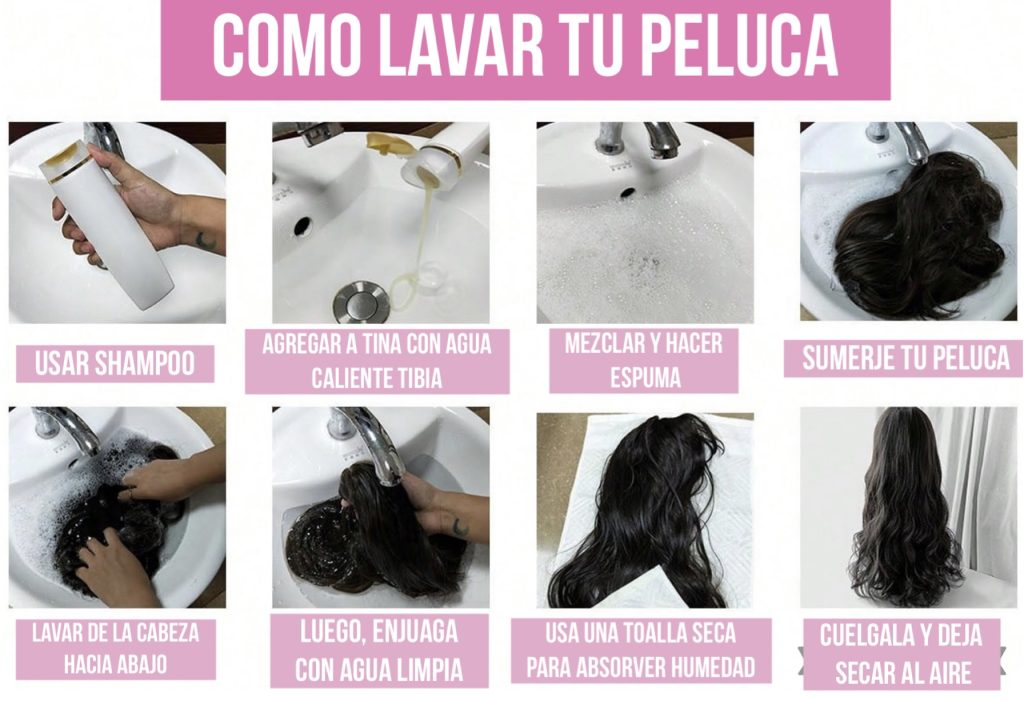 COMO LAVAR TU PELUCA

USAR SHAMPOO

AGREGAR A TINA CON AGUA CALIENTE TIBIA

MEZCLAR Y HACER ESPUMA

SUMERJE TU PELUCA

LAVAR DE LA CABEZA HACIA ABAJO

LUEGO, ENJUAGA CON AGUA LIMPIA

USA UNA TOALLA SECA PARA ABSORVER HUMEDAD

CUELGALA Y DEJA SECAR AL AIRE